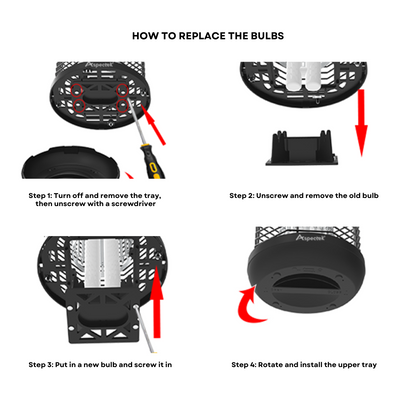 HOW TO REPLACE THE BULBS

Aspectek

Step 1: Turn off and remove the tray, then unscrew with a screwdriver

Step 2: Unscrew and remove the old bulb

Step 3: Put in a new bulb and screw it in

Aspectek

Step 4: Rotate and install the upper tray